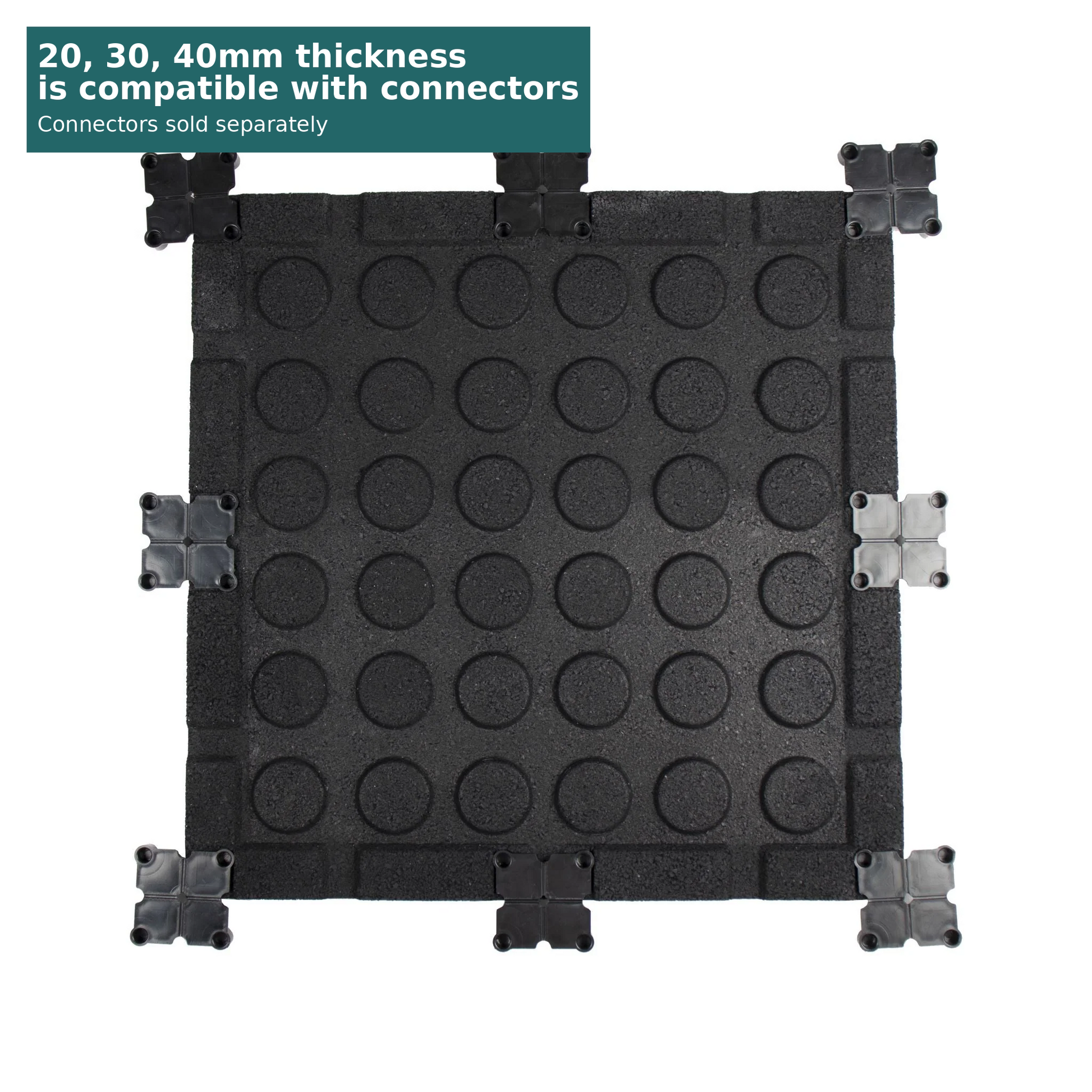 20, 30, 40mm thickness
is compatible with connectors
Connectors sold separately