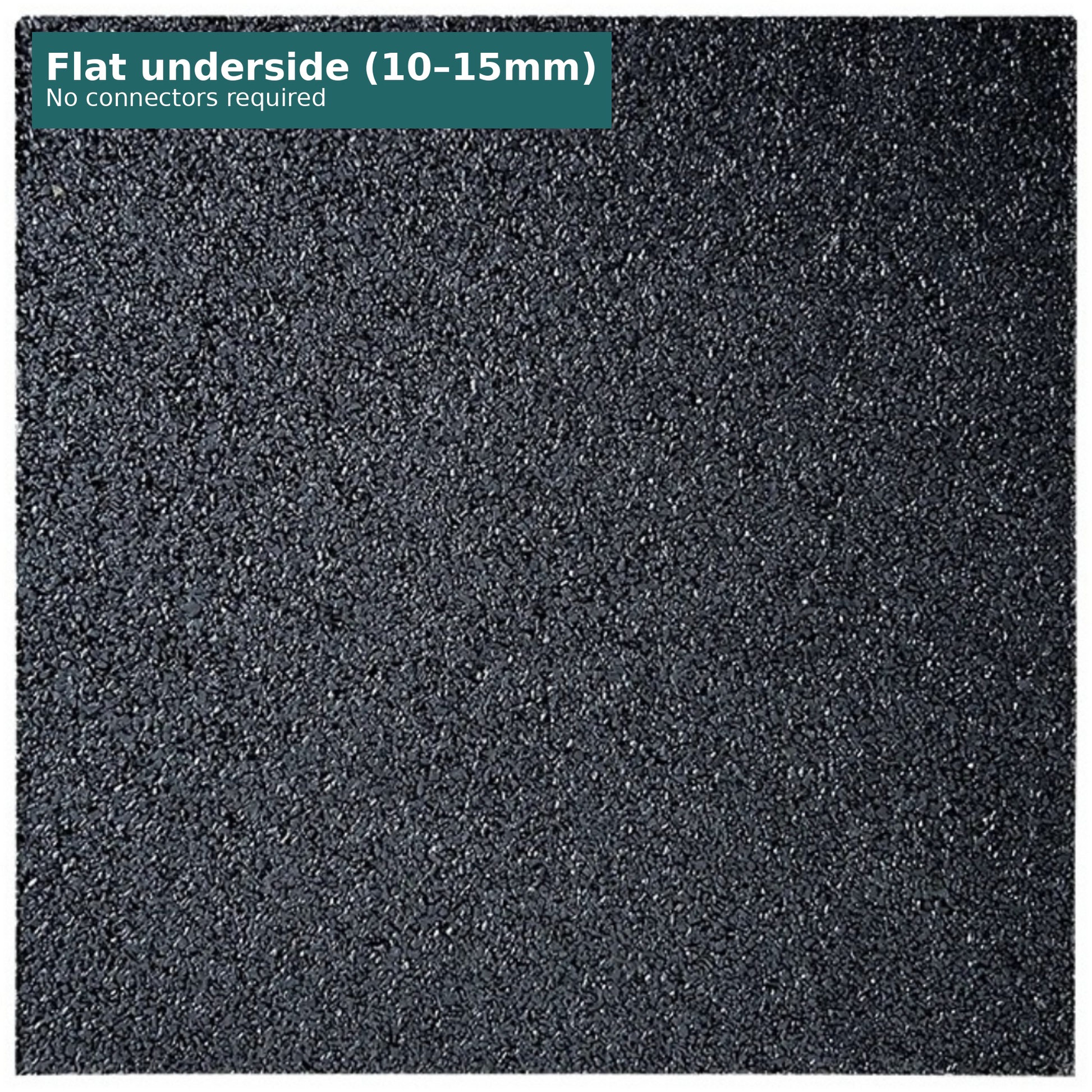 Flat underside (10–15mm)
No connectors required